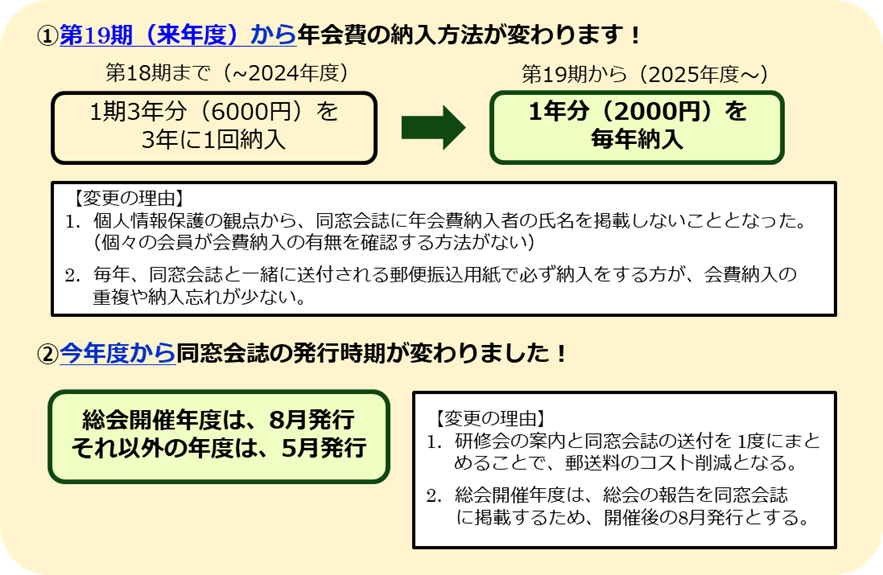 ①第19期（来年度）から年会費の納入方法が変わります！

第18期まで（~2024年度）

1期3年分（6000円）を
3年に1回納入

第19期から（2025年度～）

1年分（2000円）を
毎年納入

【変更の理由】
1. 個人情報保護の観点から、同窓会誌に年会費納入者の氏名を掲載しないこととなった。（個々の会員が会費納入の有無を確認する方法がない）
2. 毎年、同窓会誌と一緒に送付される郵便振込用紙で必ず納入をする方が、会費納入の重複や納入忘れが少ない。

②今年度から同窓会誌の発行時期が変わりました！

総会開催年度は、8月発行
それ以外の年度は、5月発行

【変更の理由】
1. 研修会の案内と同窓会誌の送付を1度にまとめることで、郵送料のコスト削減となる。
2. 総会開催年度は、総会の報告を同窓会誌に掲載するため、開催後の8月発行とする。